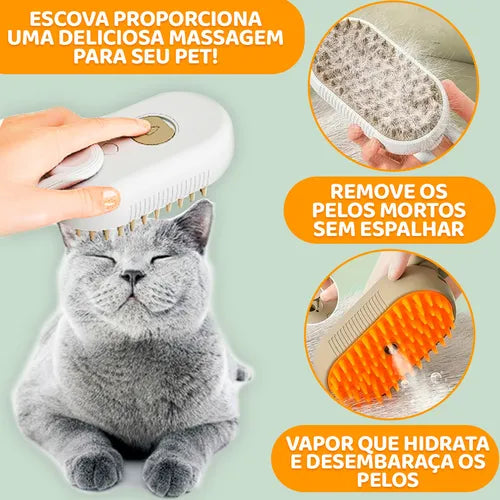 ESCOVA PROPORCIONA UMA DELICIOSA MASSAGEM PARA SEU PET!

REMOVE OS PELOS MORTOS SEM ESPALHAR

VAPOR QUE HIDRATA E DESEMBARAÇA OS PELOS