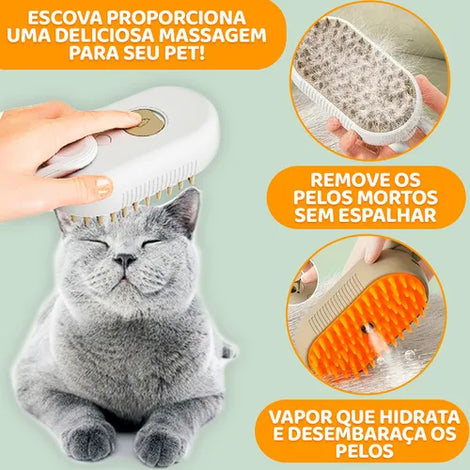 ESCOVA PROPORCIONA UMA DELICIOSA MASSAGEM PARA SEU PET!

REMOVE OS PELOS MORTOS SEM ESPALHAR

VAPOR QUE HIDRATA E DESEMBARAÇA OS PELOS