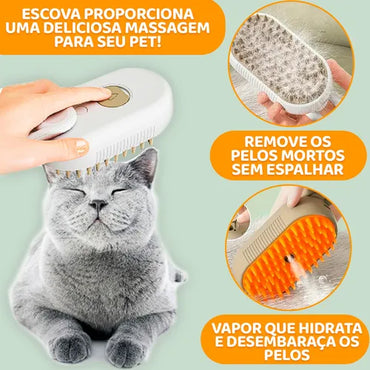 ESCOVA PROPORCIONA UMA DELICIOSA MASSAGEM PARA SEU PET!

REMOVE OS PELOS MORTOS SEM ESPALHAR

VAPOR QUE HIDRATA E DESEMBARAÇA OS PELOS